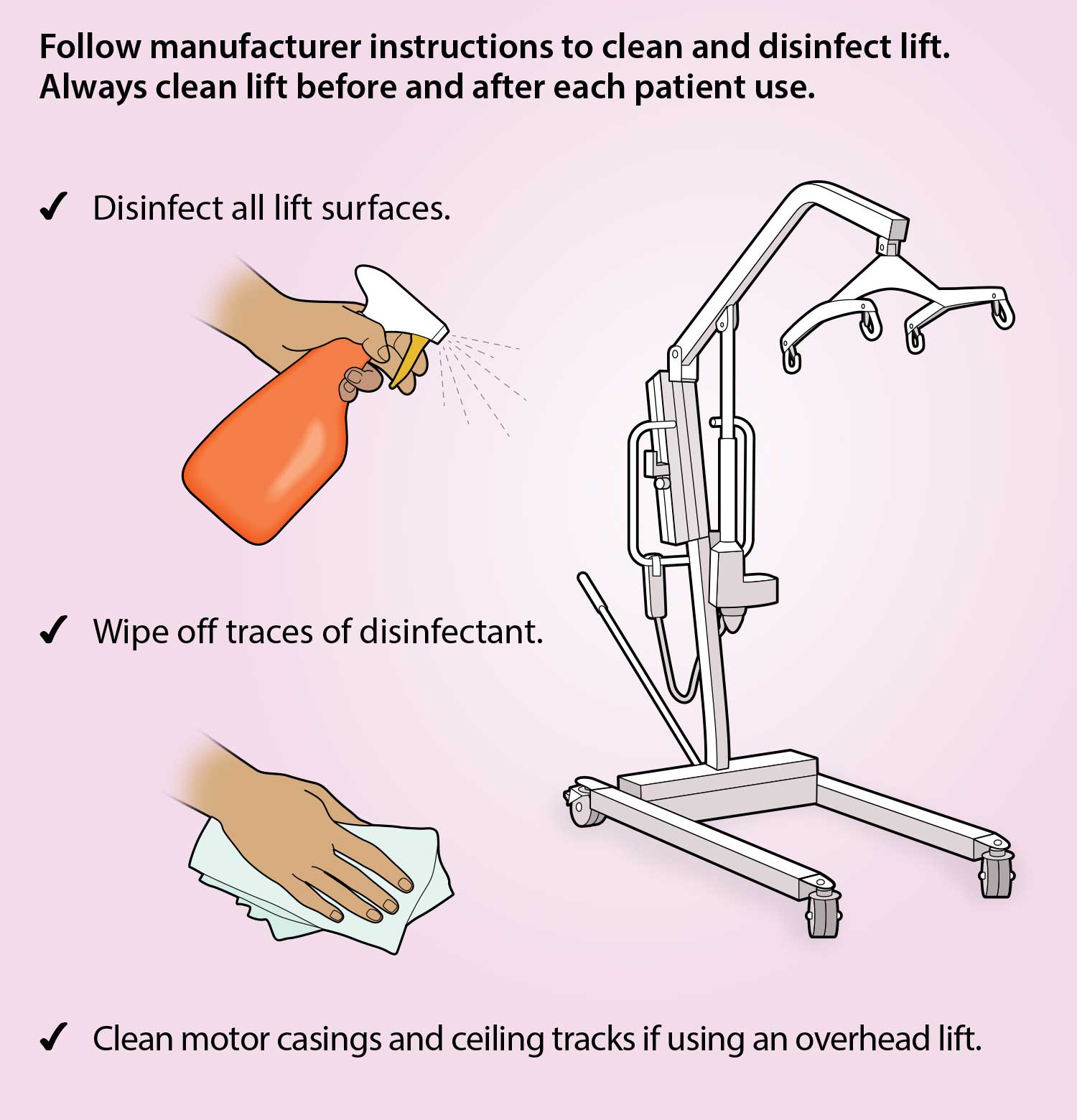 Follow manufacturer instructions to clean and disinfect lift. Always clean lift before and after each patient use.

✓ Disinfect all lift surfaces.

✓ Wipe off traces of disinfectant.

✓ Clean motor casings and ceiling tracks if using an overhead lift.